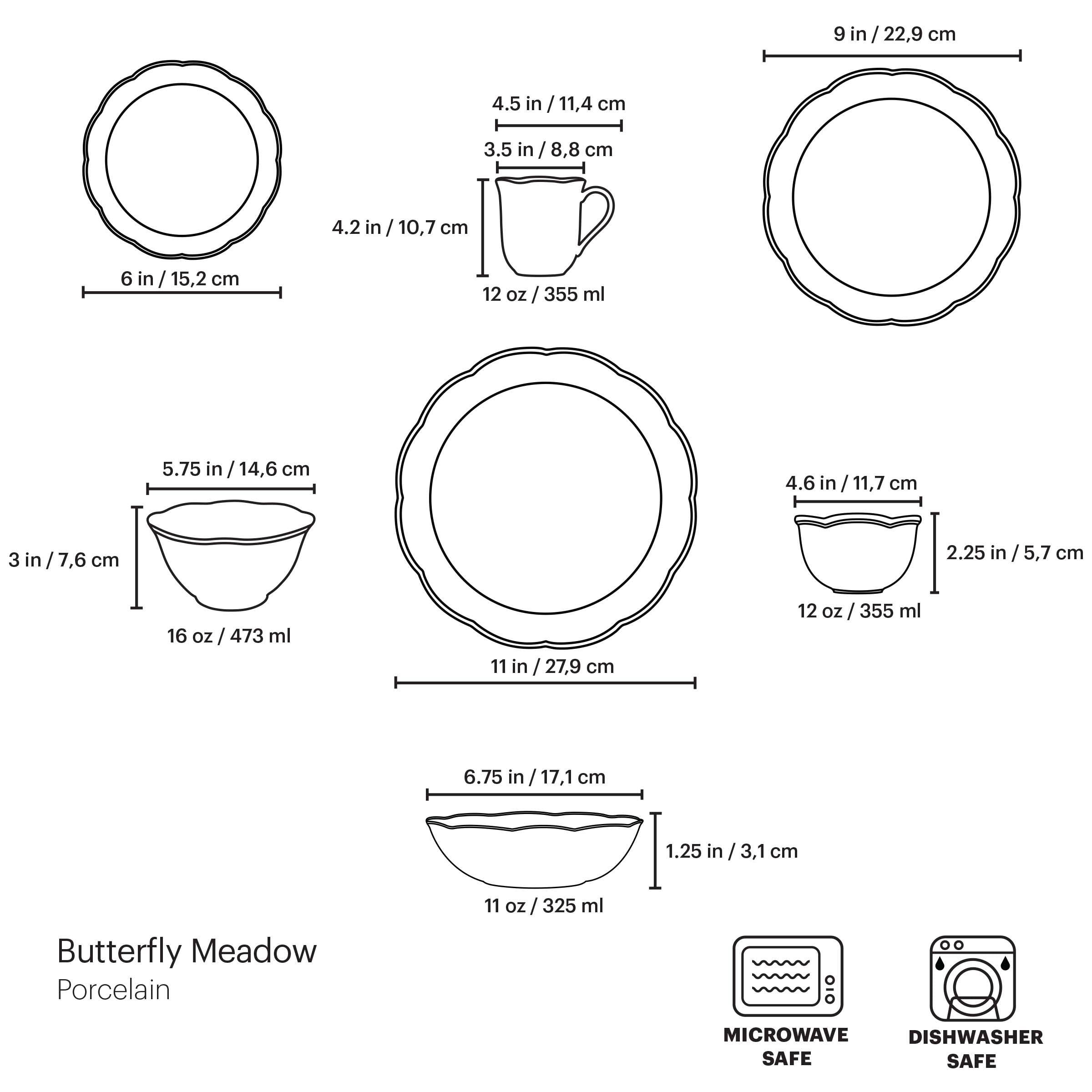 6 in / 15,2 cm

4.5 in / 11,4 cm
3.5 in / 8,8 cm
4.2 in / 10,7 cm
12 oz / 355 ml

9 in / 22,9 cm

5.75 in / 14,6 cm
3 in / 7,6 cm
16 oz / 473 ml

11 in / 27,9 cm

4.6 in / 11,7 cm
2.25 in / 5,7 cm
12 oz / 355 ml

6.75 in / 17,1 cm
1.25 in / 3,1 cm
11 oz / 325 ml

Butterfly Meadow
Porcelain

MICROWAVE SAFE

DISHWASHER SAFE